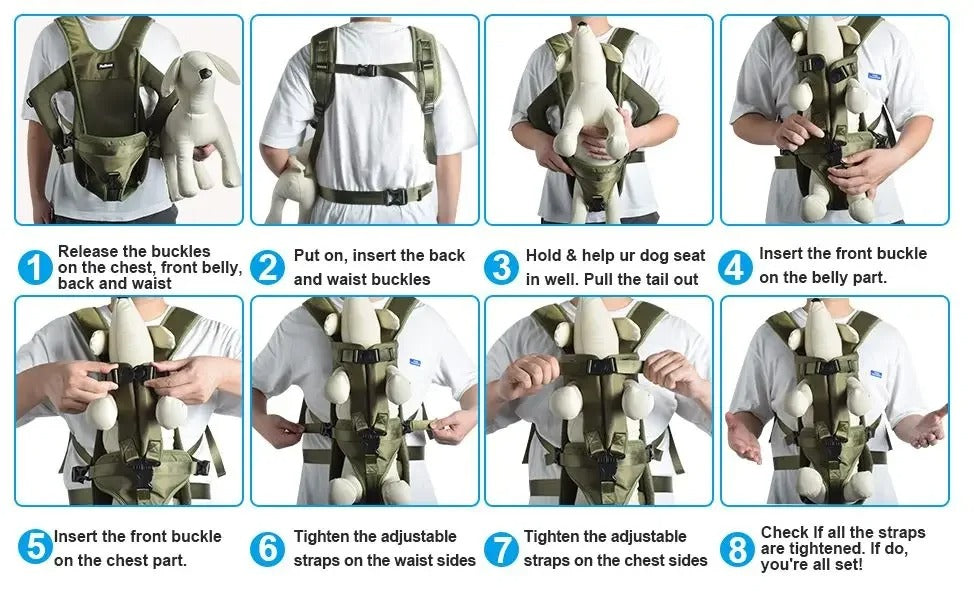 1 Release the buckles on the chest, front belly, back and waist

2 Put on, insert the back and waist buckles

3 Hold & help ur dog seat in well. Pull the tail out

4 Insert the front buckle on the belly part.

5 Insert the front buckle on the chest part.

6 Tighten the adjustable straps on the waist sides

7 Tighten the adjustable straps on the chest sides

8 Check If all the straps are tightened. If do, you're all set!